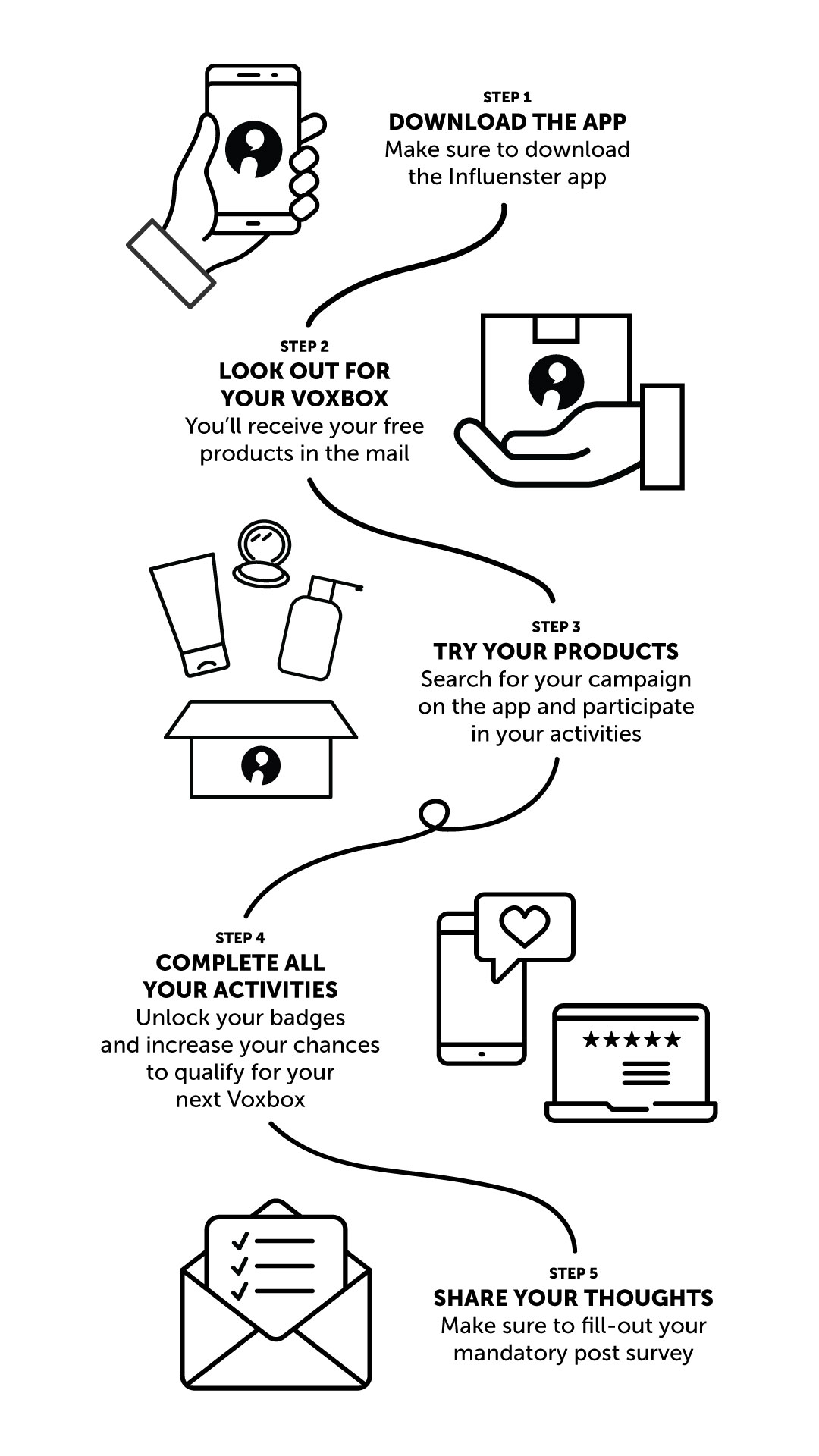 STEP 1
DOWNLOAD THE APP
Make sure to download the Influenster app

STEP 2
LOOK OUT FOR YOUR VOXBOX
You'll receive your free products in the mail

STEP 3
TRY YOUR PRODUCTS
Search for your campaign on the app and participate in your activities

STEP 4
COMPLETE ALL YOUR ACTIVITIES
Unlock your badges and increase your chances to qualify for your next Voxbox

★★★★★

STEP 5
SHARE YOUR THOUGHTS
Make sure to fill-out your mandatory post survey